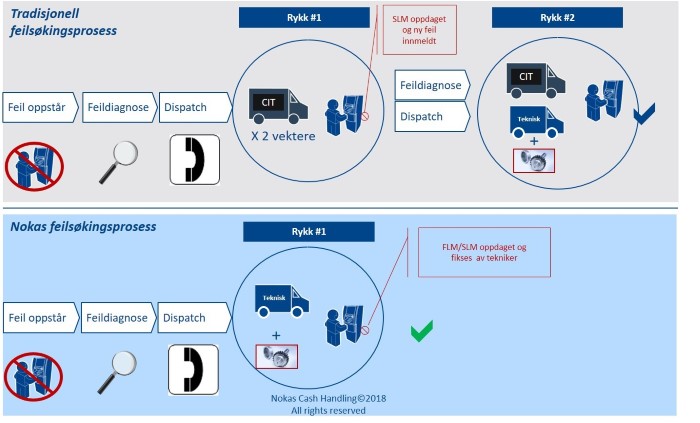 Tradisjonell feilsøkingsprosess

Rykk #1

SLM oppdaget og ny feil innmeldt

Rykk #2

Feil oppstår

Feildiagnose

Dispatch

CIT

X 2 vektere

Feildiagnose

Dispatch

CIT

Teknisk

+

Nokas feilsøkingsprosess

Rykk #1

FLM/SLM oppdaget og fikses av tekniker

Feil oppstår

Feildiagnose

Dispatch

Teknisk

+

Nokas Cash Handling©2018
All rights reserved